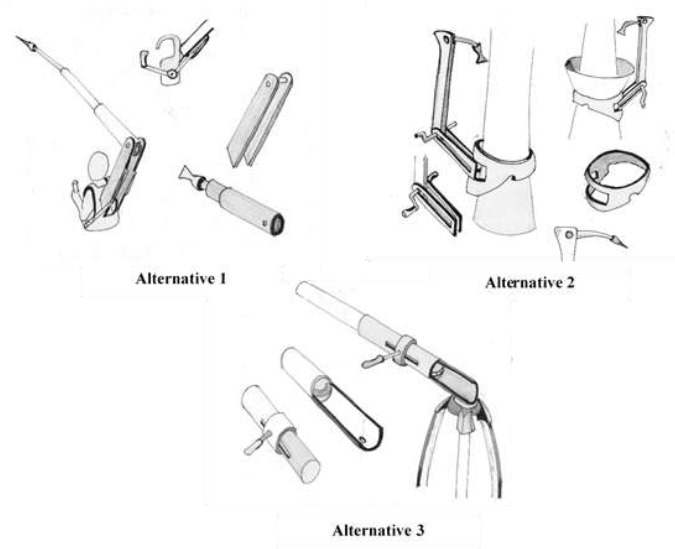 Alternative 1

Alternative 2

Alternative 3