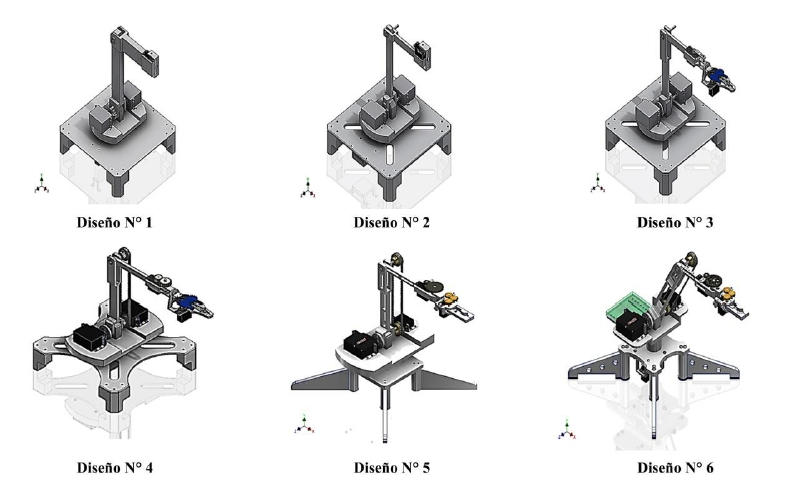 Diseño N° 1

Diseño N° 2

Diseño N° 3

Diseño N° 4

Diseño N° 5

Diseño N° 6