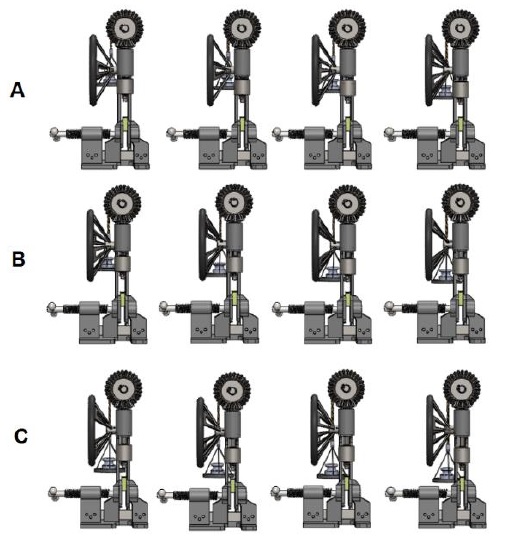 A

B

C