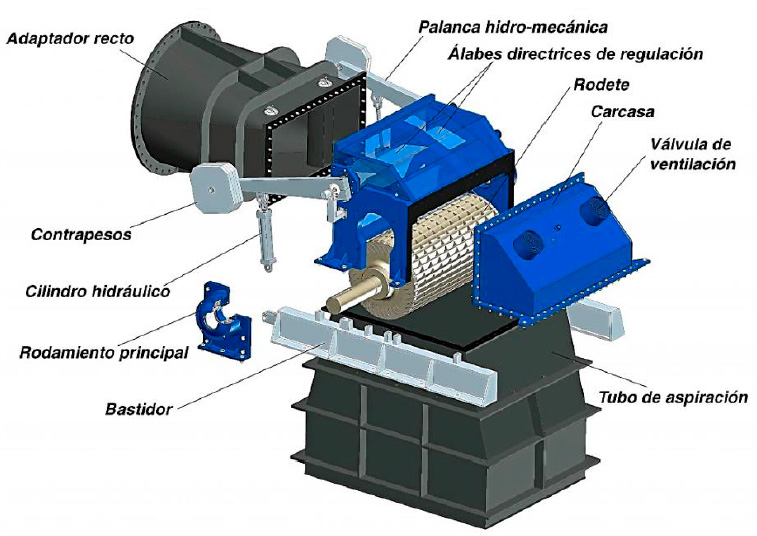 Adaptador recto

Palanca hidro-mecánica

Álabes directrices de regulación

Rodete

Carcasa

Válvula de ventilación

Contrapesos

Cilindro hidráulico

Rodamiento principal

Bastidor

Tubo de aspiración