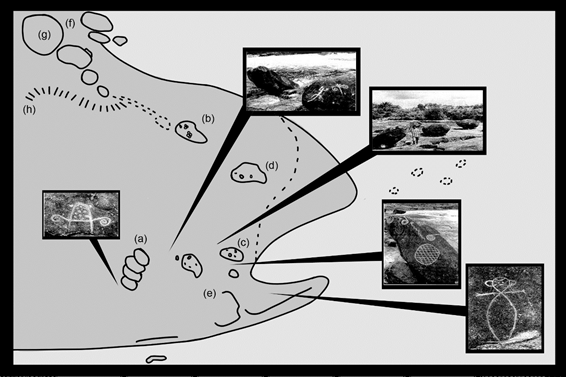 (g) (f)

(h)

(b)

(d)

(a)

(c)

(e)