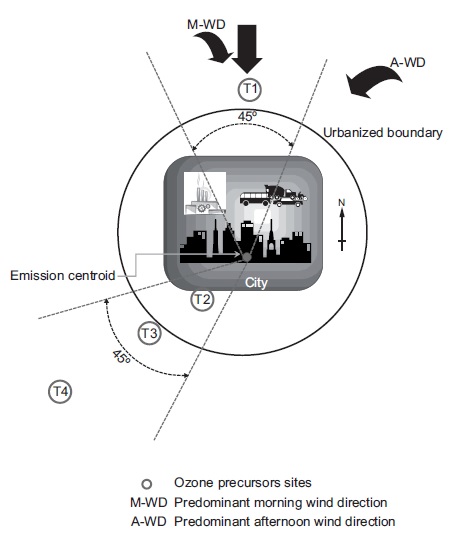 M-WD

A-WD

T1

45°

Urbanized boundary

N

Emission centroid

City

T2

T3

45°

T4

Ozone precursors sites
M-WD Predominant morning wind direction
A-WD Predominant afternoon wind direction