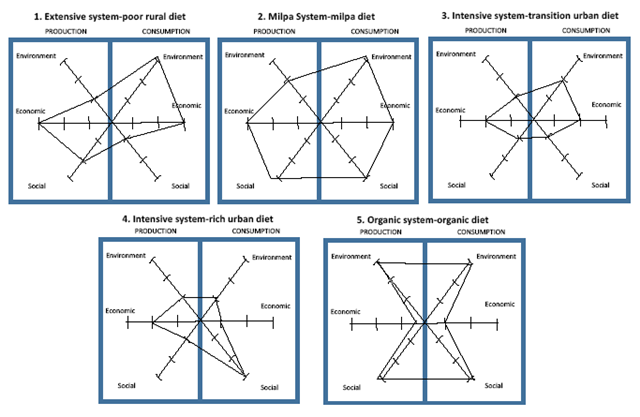 1. Extensive system-poor rural diet

PRODUCTION

CONSUMPTION

Environment

Environment

Economic

Economic

Social

Social

2. Milpa System-milpa diet

PRODUCTION

CONSUMPTION

Environment

Environment

Economic

Economic

Social

Social

3. Intensive system-transition urban diet

PRODUCTION

CONSUMPTION

Environment

Environment

Economic

Economic

Social

Social

4. Intensive system-rich urban diet

PRODUCTION

CONSUMPTION

Environment

Environment

Economic

Economic

Social

Social

5. Organic system-organic diet

PRODUCTION

CONSUMPTION

Environment

Environment

Economic

Economic

Social

Social