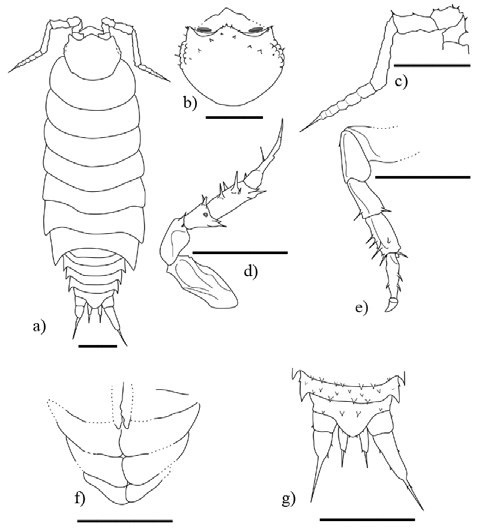 b)

c)

d)

e)

a)

f)

g)