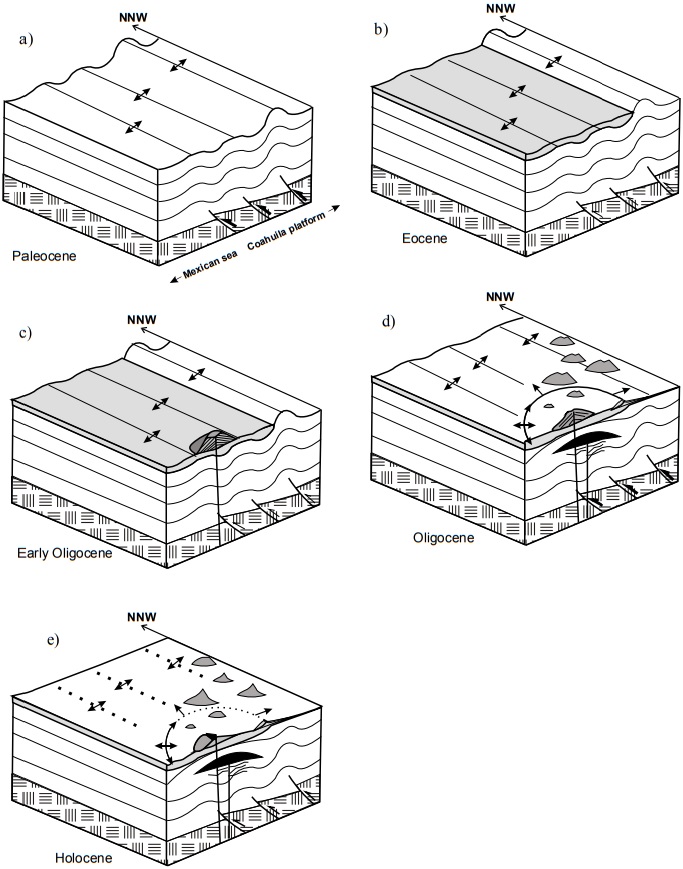 a)
NNW
Paleocene
Mexican sea
Coahuila platform

b)
NNW
Eocene

c)
NNW
Early Oligocene

d)
NNW
Oligocene

e)
NNW
Holocene