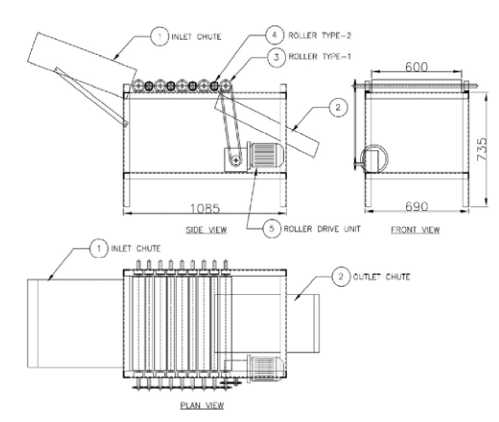 1 INLET CHUTE

4 ROLLER TYPE-2

3 ROLLER TYPE-1

2

600

735

1085

690

SIDE VIEW

5 ROLLER DRIVE UNIT

FRONT VIEW

1 INLET CHUTE

2 OUTLET CHUTE

PLAN VIEW