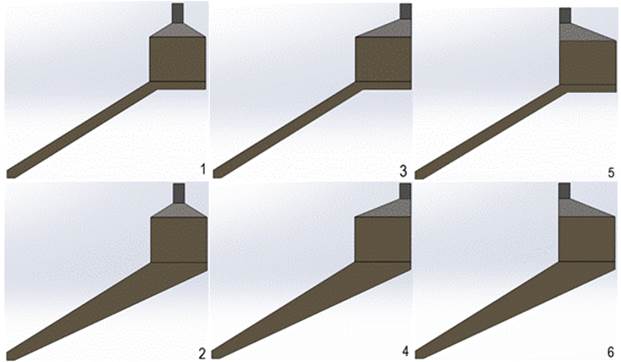 1

3

5

2

4

6