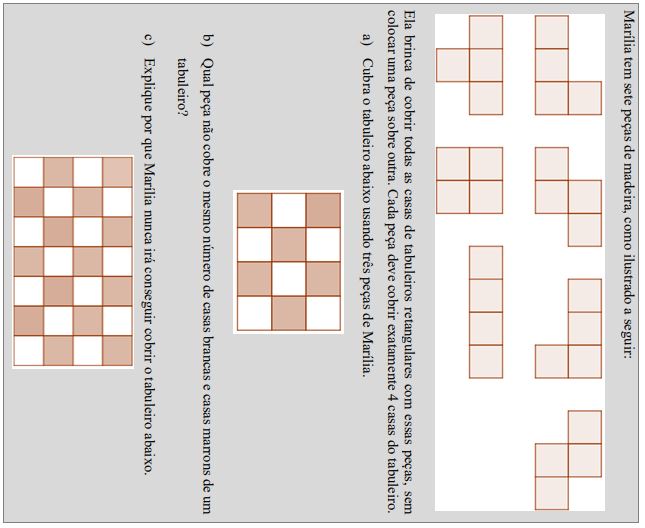 Marília tem sete peças de madeira, como ilustrado a seguir:

Ela brinca de cobrir todas as casas de tabuleiros retangulares com essas peças, sem colocar uma peça sobre outra. Cada peça deve cobrir exatamente 4 casas do tabuleiro.

a) Cubra o tabuleiro abaixo usando três peças de Marília.

b) Qual peça não cobre o mesmo número de casas brancas e casas marrons de um tabuleiro?

c) Explique por que Marília nunca irá conseguir cobrir o tabuleiro abaixo.