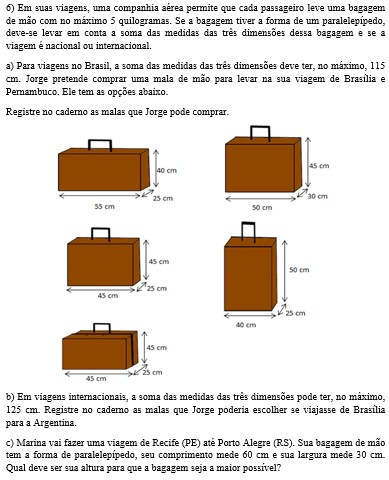 6) Em suas viagens, uma companhia aérea permite que cada passageiro leve uma bagagem de mão com no máximo 5 quilogramas. Se a bagagem tiver a forma de um paralelepípedo, deve-se levar em conta a soma das medidas das três dimensões dessa bagagem e se a viagem é nacional ou internacional.

a) Para viagens no Brasil, a soma das medidas das três dimensões deve ter, no máximo, 115 cm. Jorge pretende comprar uma mala de mão para levar na sua viagem de Brasília e Pernambuco. Ele tem as opções abaixo.

Registre no caderno as malas que Jorge pode comprar.

40 cm
25 cm
55 cm

45 cm
30 cm
50 cm

45 cm
25 cm
45 cm

50 cm
25 cm
40 cm

45 cm
25 cm
45 cm

b) Em viagens internacionais, a soma das medidas das três dimensões pode ter, no máximo, 125 cm. Registre no caderno as malas que Jorge poderia escolher se viajasse de Brasília para a Argentina.

c) Marina vai fazer uma viagem de Recife (PE) até Porto Alegre (RS). Sua bagagem de mão tem a forma de paralelepípedo, seu comprimento mede 60 cm e sua largura mede 30 cm. Qual deve ser sua altura para que a bagagem seja a maior possível?