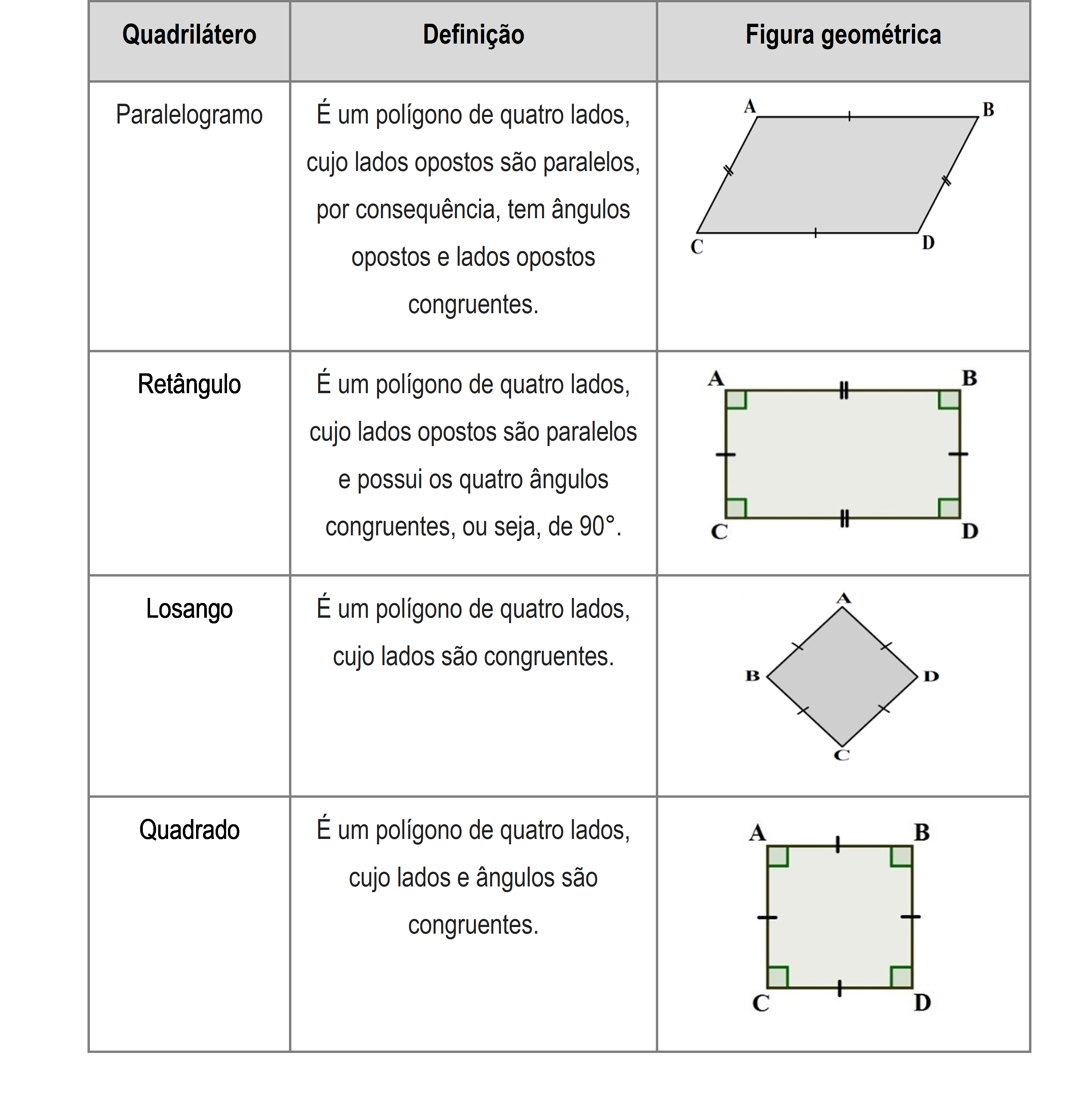 | Quadrilátero | Definição | Figura geométrica |
|---|---|---|
| Paralelogramo | É um polígono de quatro lados, cujo lados opostos são paralelos, por consequência, tem ângulos opostos e lados opostos congruentes. | A B C D |
| Retângulo | É um polígono de quatro lados, cujo lados opostos são paralelos e possui os quatro ângulos congruentes, ou seja, de 90°. | A B C D |
| Losango | É um polígono de quatro lados, cujo lados são congruentes. | A B D C |
| Quadrado | É um polígono de quatro lados, cujo lados e ângulos são congruentes. | A B C D |