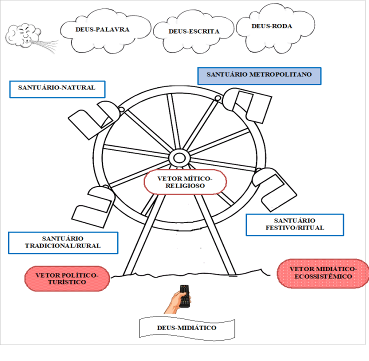 DEUS-PALAVRA

DEUS-ESCRITA

DEUS-RODA

SANTUÁRIO METROPOLITANO

SANTUÁRIO-NATURAL

VETOR MÍTICO-RELIGIOSO

SANTUÁRIO FESTIVO/RITUAL

SANTUÁRIO TRADICIONAL/RURAL

VETOR POLÍTICO-TURÍSTICO

VETOR MIDIÁTICO-ECOSSISTÊMICO

DEUS-MIDIÁTICO