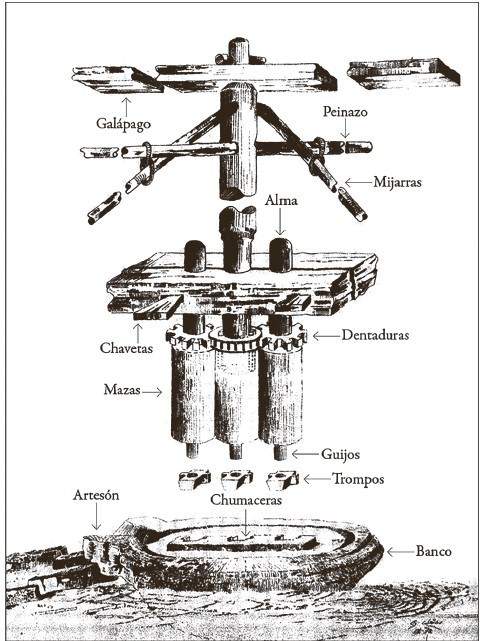 Galápago

Peinazo

Mijarras

Alma

Chavetas

Dentaduras

Mazas

Guijos

Trompos

Artesón

Chumaceras

Banco