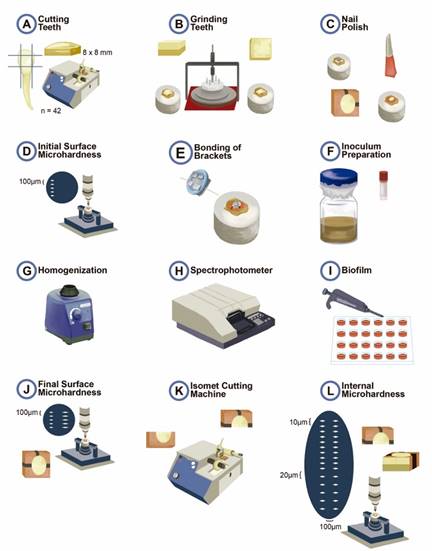 A Cutting Teeth

8 x 8 mm

n = 42

B Grinding Teeth

C Nail Polish

D Initial Surface Microhardness

100µm

E Bonding of Brackets

F Inoculum Preparation

G Homogenization

H Spectrophotometer

I Biofilm

J Final Surface Microhardness

100µm

K Isomet Cutting Machine

L Internal Microhardness

10µm

20µm

100µm