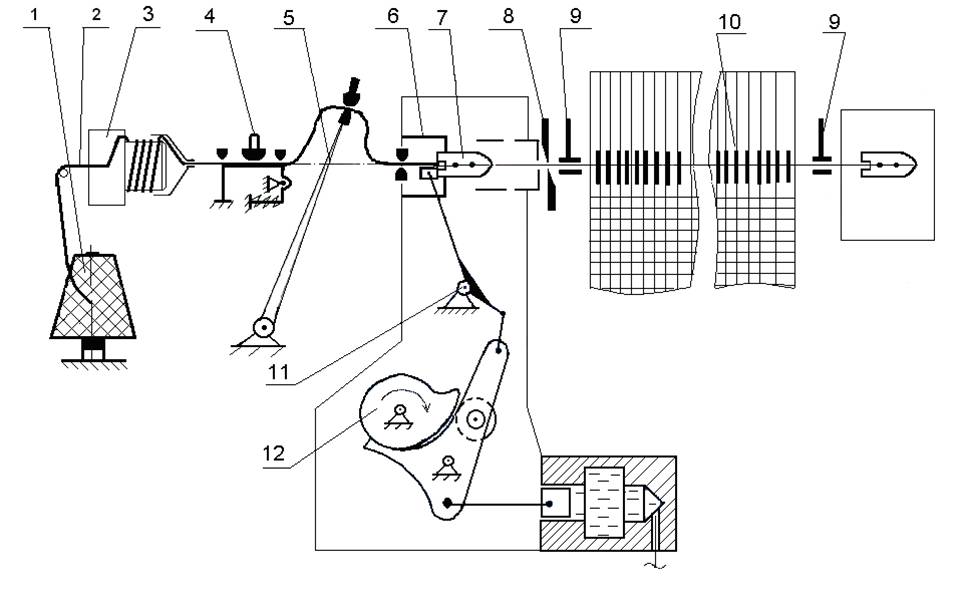 1 2 3 4 5 6 7 8 9 10 9

11

12