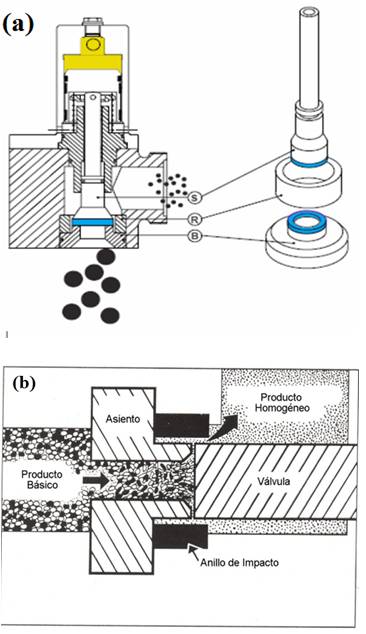 (a)

S

R

B

(b)

Asiento

Producto Homogéneo

Producto Básico

Válvula

Anillo de Impacto