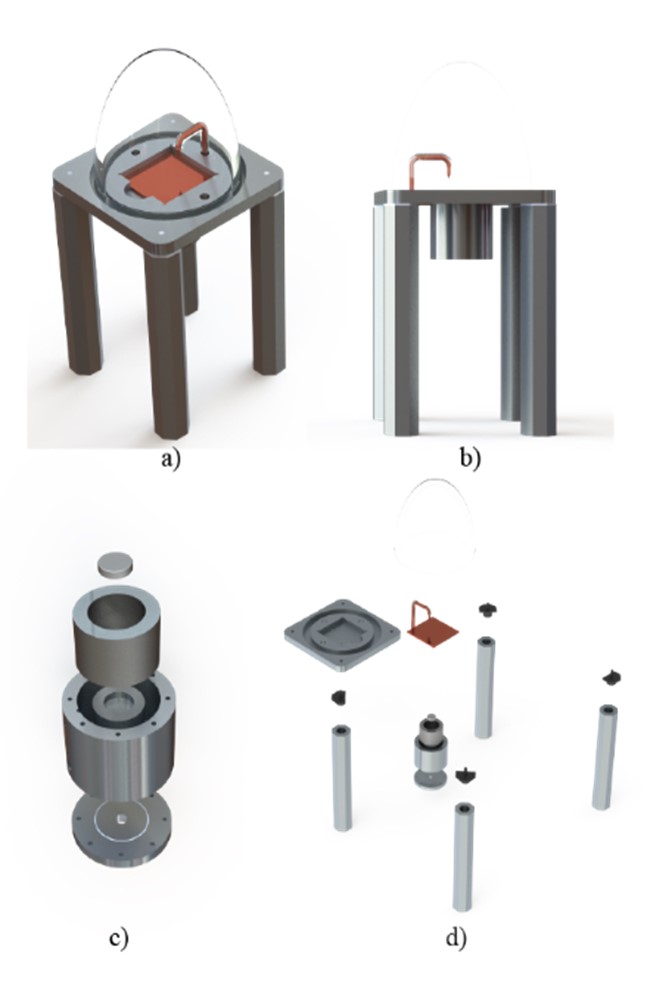 a)

b)

c)

d)