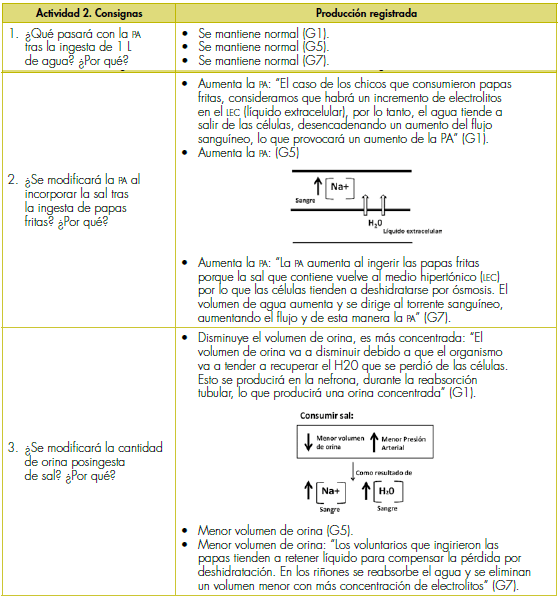 | Actividad 2. Consignas | Producción registrada |
|---|---|
| 1. ¿Qué pasará con la PA tras la ingesta de 1 L de agua? ¿Por qué? | • Se mantiene normal (G1). • Se mantiene normal (G5). • Se mantiene normal (G7). |
| 2. ¿Se modificará la PA al incorporar la sal tras la ingesta de papas fritas? ¿Por qué? | • Aumenta la PA: "El caso de los chicos que consumieron papas fritas, consideramos que habrá un incremento de electrolitos en el LEC (líquido extracelular), por lo tanto, el agua tiende a salir de las células, desencadenando un aumento del flujo sanguíneo, lo que provocará un aumento de la PA" (G1). • Aumenta la PA: (G5) Na+ Sangre $H_2O$ Líquido extracelular • Aumenta la PA: "La PA aumenta al ingerir las papas fritas porque la sal que contiene vuelve al medio hipertónico (LEC) por lo que las células tienden a deshidratarse por ósmosis. El volumen de agua aumenta y se dirige al torrente sanguíneo, aumentando el flujo y de esta manera la PA" (G7). |
| 3. ¿Se modificará la cantidad de orina posingesta de sal? ¿Por qué? | • Disminuye el volumen de orina, es más concentrada: "El volumen de orina va a disminuir debido a que el organismo va a tender a recuperar el H20 que se perdió de las células. Esto se producirá en la nefrona, durante la reabsorción tubular, lo que producirá una orina concentrada" (G1). Consumir sal: Menor volumen de orina Menor Presión Arterial Como resultado de Na+ Sangre $H_2O$ Sangre • Menor volumen de orina (G5). • Menor volumen de orina: "Los voluntarios que ingirieron las papas tienden a retener líquido para compensar la pérdida por deshidratación. En los riñones se reabsorbe el agua y se eliminan un volumen menor con más concentración de electrolitos" (G7). |