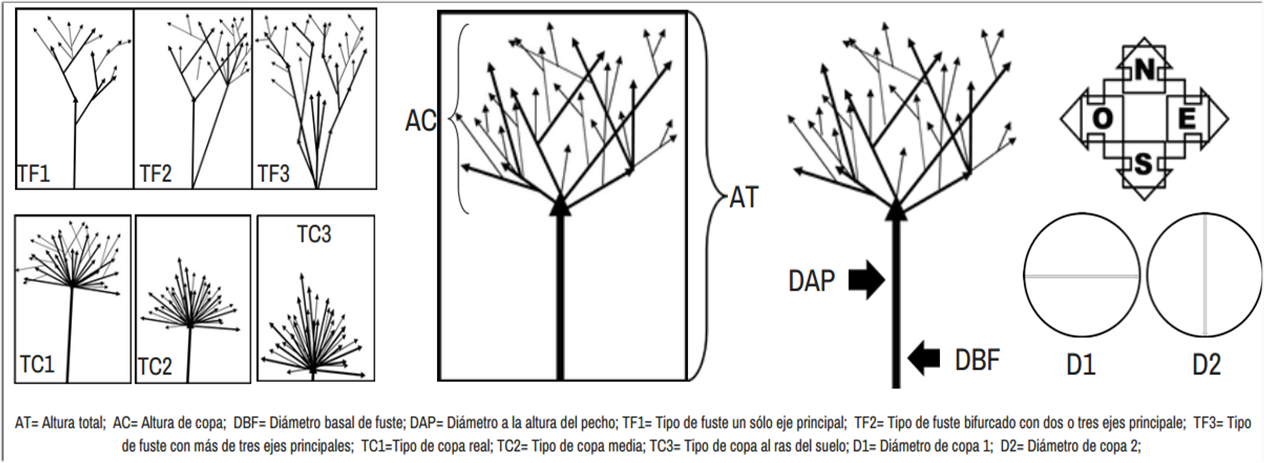 TF1 TF2 TF3

TC1 TC2 TC3

AC

AT

DAP

DBF

N
O E
S

D1 D2

AT= Altura total; AC= Altura de copa; DBF= Diámetro basal de fuste; DAP= Diámetro a la altura del pecho; TF1= Tipo de fuste un sólo eje principal; TF2= Tipo de fuste bifurcado con dos o tres ejes principale; TF3= Tipo de fuste con más de tres ejes principales; TC1=Tipo de copa real; TC2= Tipo de copa media; TC3= Tipo de copa al ras del suelo; D1= Diámetro de copa 1; D2= Diámetro de copa 2;