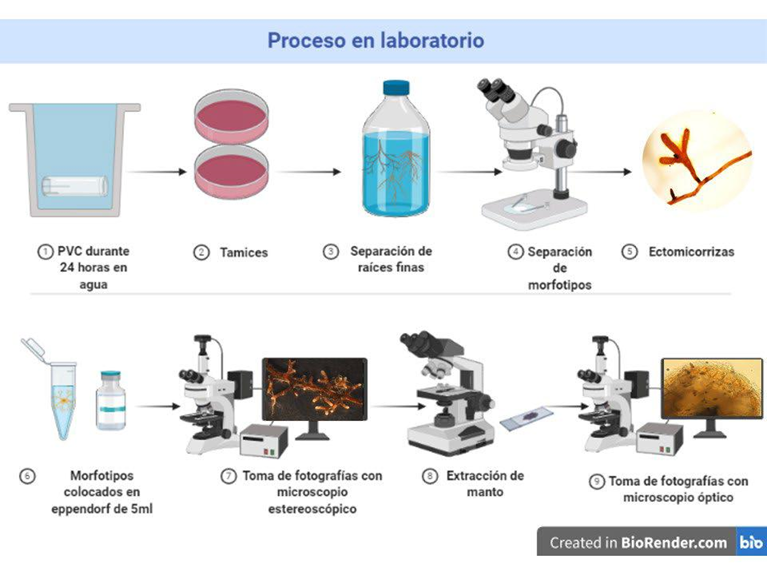 Proceso en laboratorio

1 PVC durante 24 horas en agua

2 Tamices

3 Separación de raíces finas

4 Separación de morfotipos

5 Ectomicorrizas

6 Morfotipos colocados en eppendorf de 5ml

7 Toma de fotografías con microscopio estereoscópico

8 Extracción de manto

9 Toma de fotografías con microscopio óptico

Created in BioRender.com bio