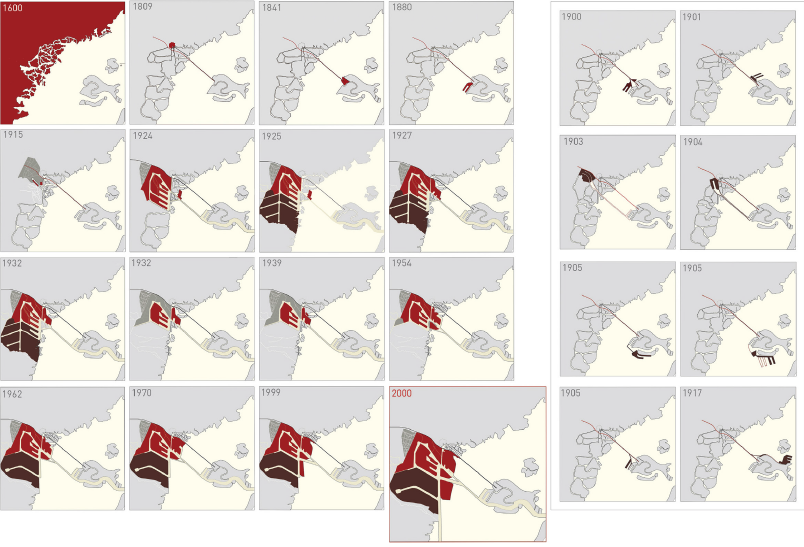 1600
1809
1841
1880
1915
1924
1925
1927
1932
1932
1939
1954
1962
1970
1999
2000

1900
1901
1903
1904
1905
1905
1905
1917