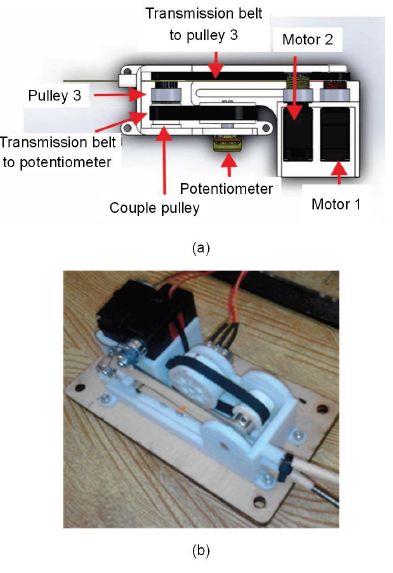 Transmission belt to pulley 3

Motor 2

Pulley 3

Transmission belt to potentiometer

Potentiometer

Couple pulley

Motor 1

(a)

(b)