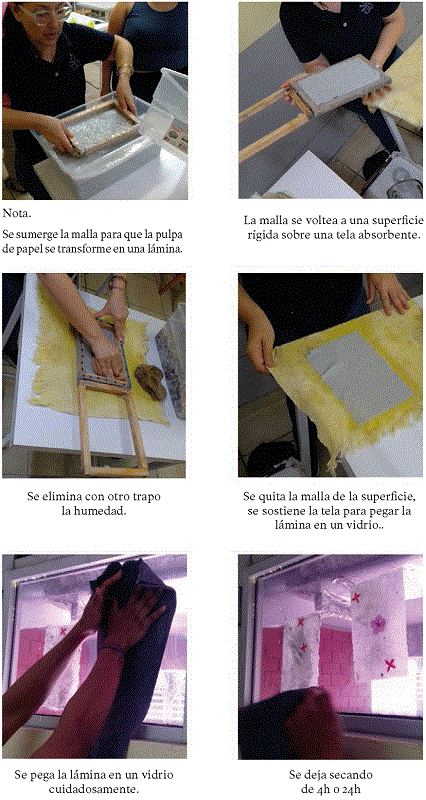 Nota.

Se sumerge la malla para que la pulpa de papel se transforme en una lámina.

La malla se voltea a una superficie rígida sobre una tela absorbente.

Se elimina con otro trapo la humedad.

Se quita la malla de la superficie, se sostiene la tela para pegar la lámina en un vidrio..

Se pega la lámina en un vidrio cuidadosamente.

Se deja secando de 4h o 24h