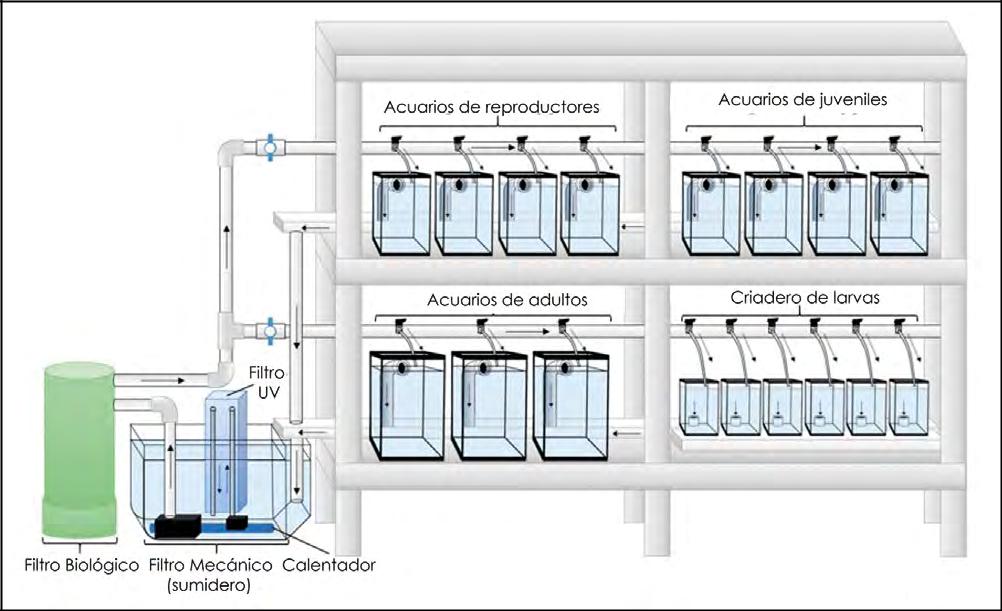 Acuarios de reproductores

Acuarios de juveniles

Acuarios de adultos

Criadero de larvas

Filtro UV

Filtro Biológico

Filtro Mecánico (sumidero)

Calentador