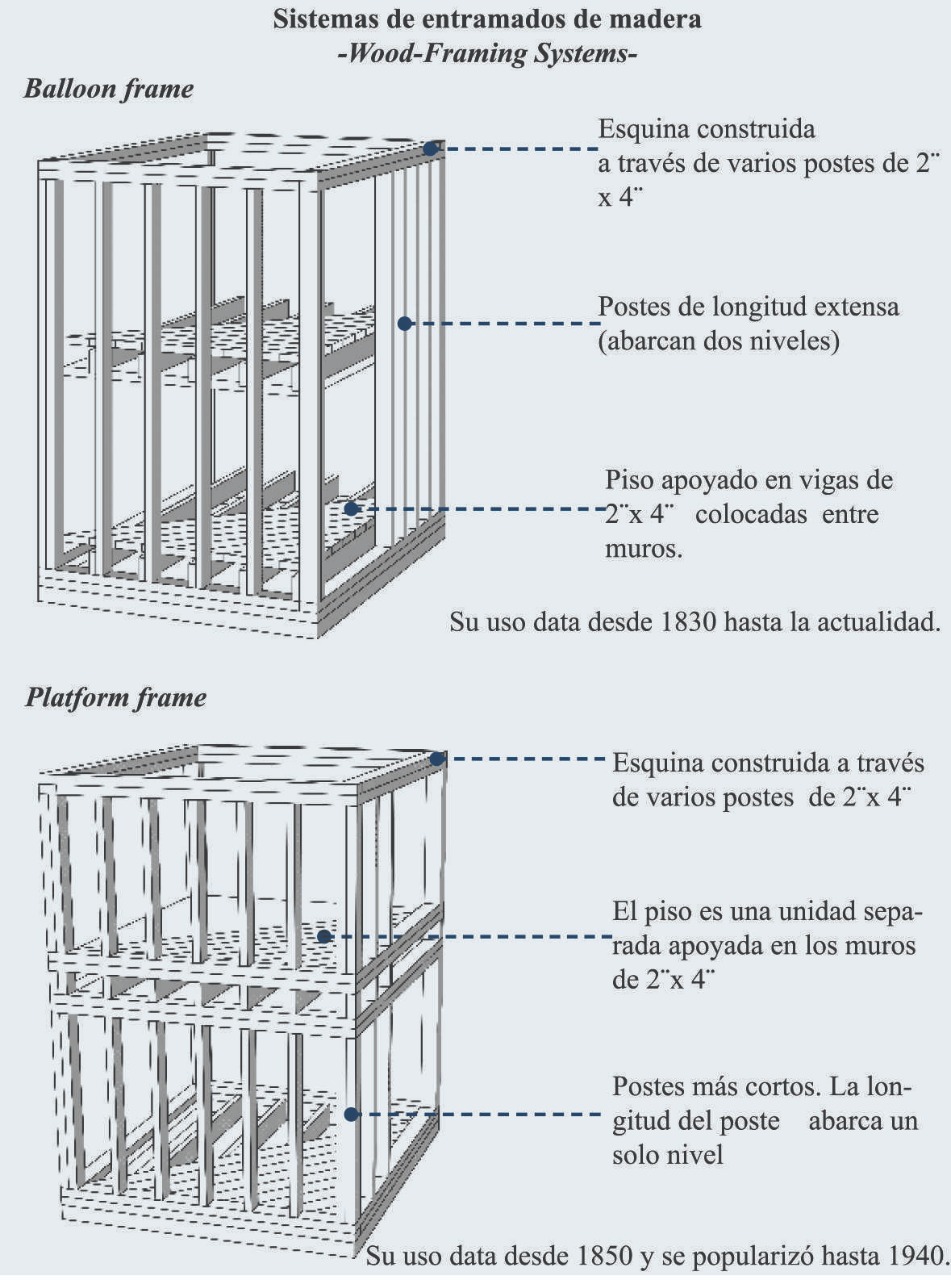 Sistemas de entramados de madera
-Wood-Framing Systems-

Balloon frame

Esquina construida a través de varios postes de 2¨ x 4¨

Postes de longitud extensa (abarcan dos niveles)

Piso apoyado en vigas de 2¨x 4¨ colocadas entre muros.

Su uso data desde 1830 hasta la actualidad.

Platform frame

Esquina construida a través de varios postes de 2¨x 4¨

El piso es una unidad separada apoyada en los muros de 2¨x 4¨

Postes más cortos. La longitud del poste abarca un solo nivel

Su uso data desde 1850 y se popularizó hasta 1940.