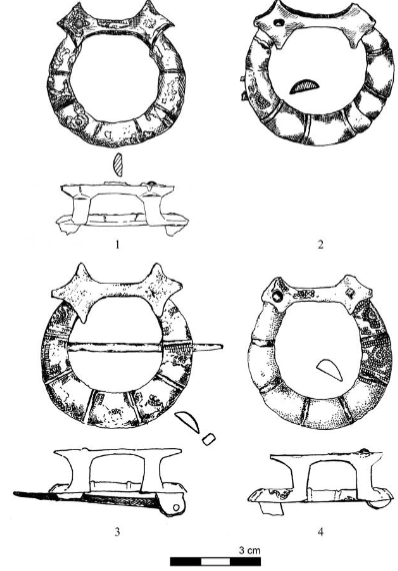 1

2

3

4

3 cm