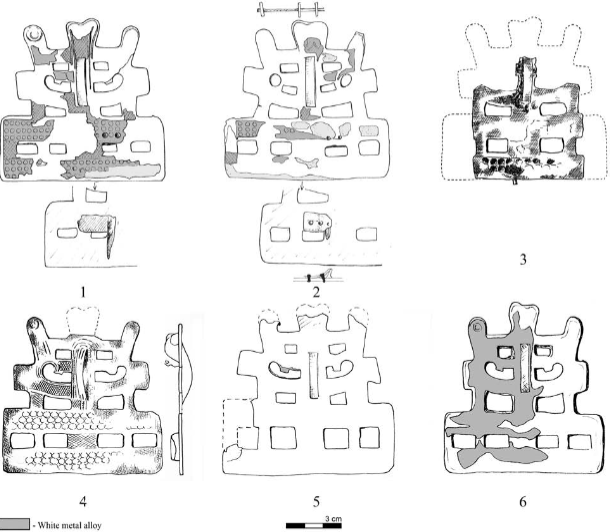 1

2

3

4

5

6

- White metal alloy

3 cm