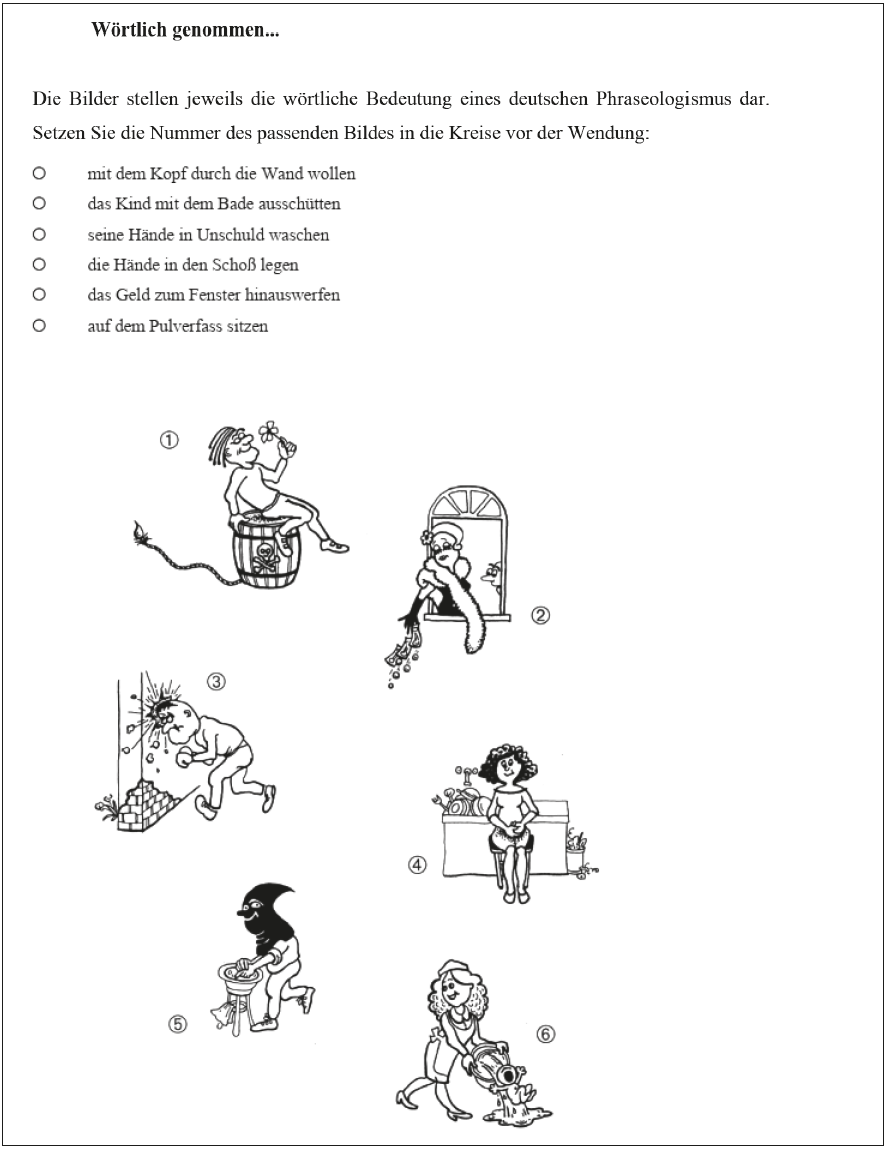 Wörtlich genommen...

Die Bilder stellen jeweils die wörtliche Bedeutung eines deutschen Phraseologismus dar. Setzen Sie die Nummer des passenden Bildes in die Kreise vor der Wendung:

○ mit dem Kopf durch die Wand wollen
○ das Kind mit dem Bade ausschütten
○ seine Hände in Unschuld waschen
○ die Hände in den Schoß legen
○ das Geld zum Fenster hinauswerfen
○ auf dem Pulverfass sitzen

①

②

③

④

⑤

⑥