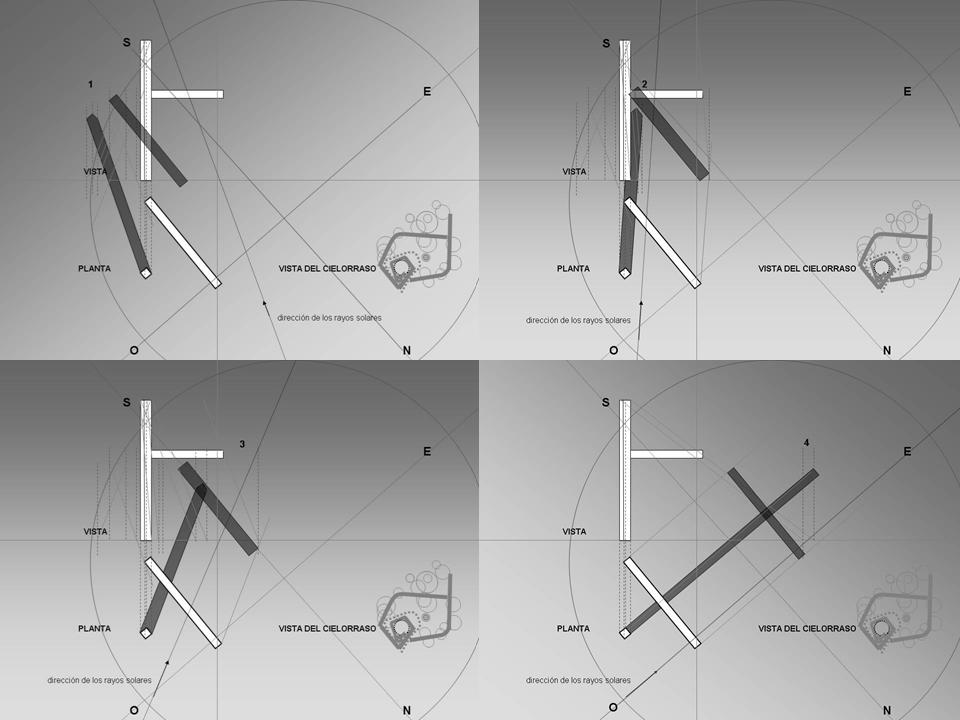 S
1
E
VISTA
PLANTA
VISTA DEL CIELORRASO
dirección de los rayos solares
O
N

S
2
E
VISTA
PLANTA
VISTA DEL CIELORRASO
dirección de los rayos solares
O
N

S
3
E
VISTA
PLANTA
VISTA DEL CIELORRASO
dirección de los rayos solares
O
N

S
4
E
VISTA
PLANTA
VISTA DEL CIELORRASO
dirección de los rayos solares
O
N