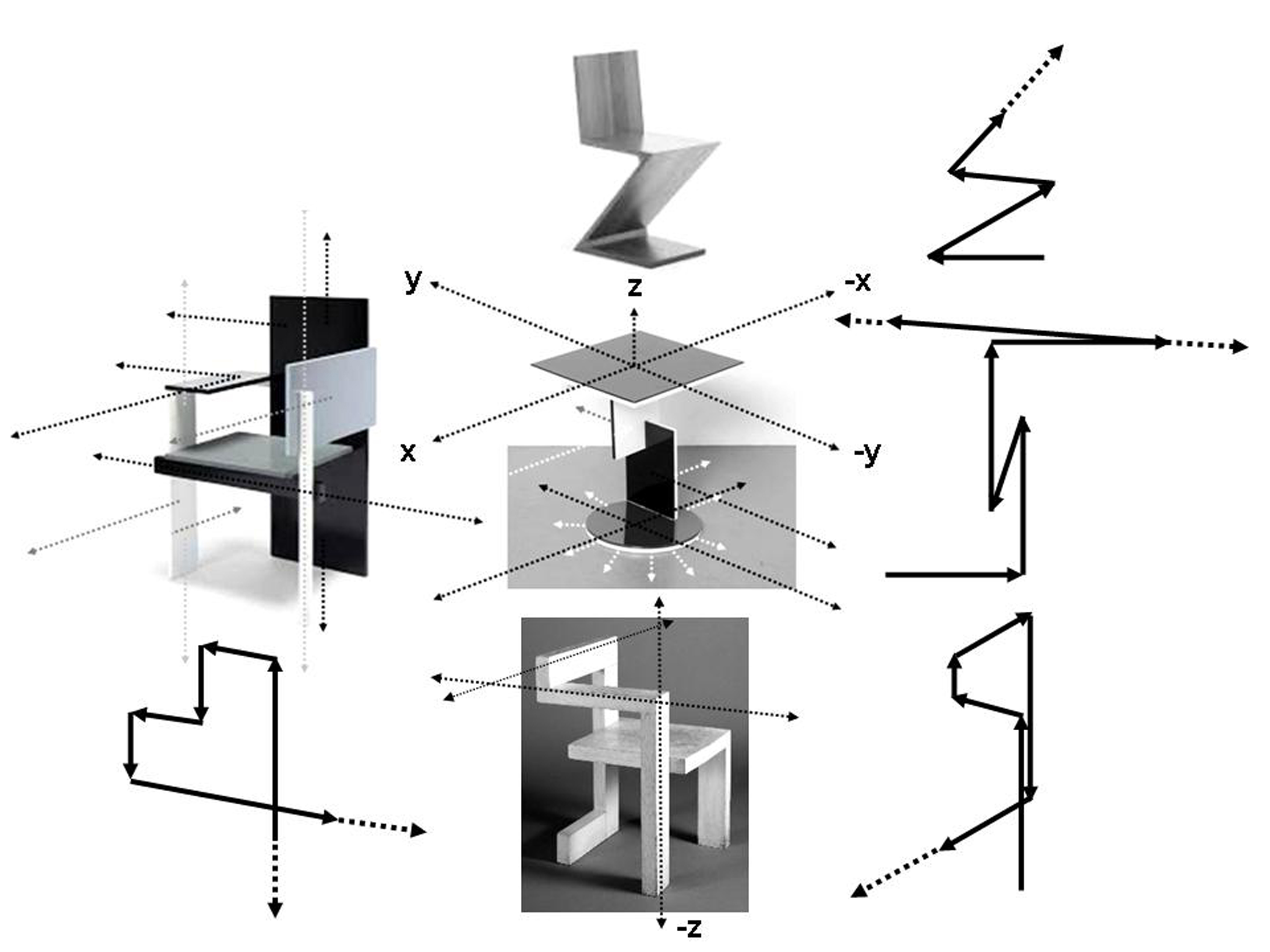 y
z
-x
x
-y
-z