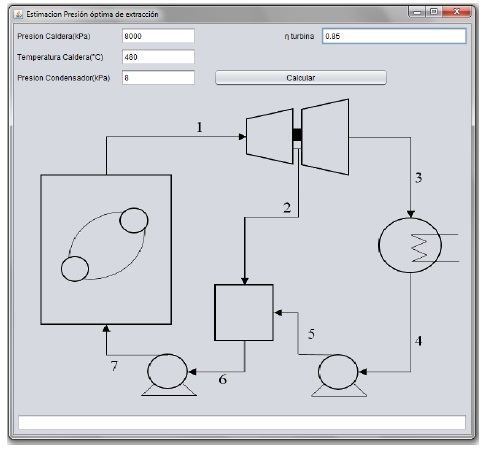 Estimacion Presión óptima de extracción

Presion Caldera(kPa) 8000

η turbina 0.85

Temperatura Caldera(°C) 480

Presion Condensador(kPa) 8

Calcular

1

2

3

4

5

6

7