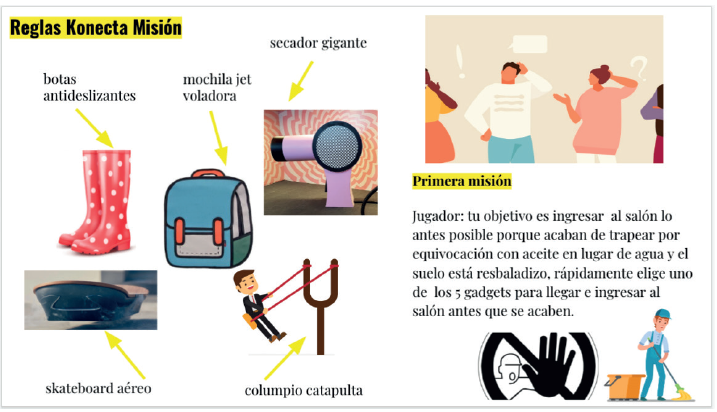 Reglas Konecta Misión

botas antideslizantes

mochila jet voladora

secador gigante

skateboard aéreo

columpio catapulta

Primera misión

Jugador: tu objetivo es ingresar al salón lo antes posible porque acaban de trapear por equivocación con aceite en lugar de agua y el suelo está resbaladizo, rápidamente elige uno de los 5 gadgets para llegar e ingresar al salón antes que se acaben.