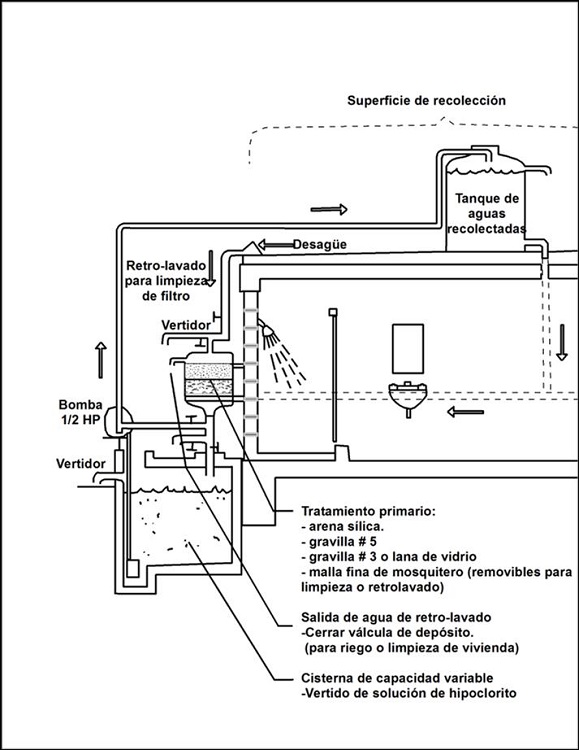 Superficie de recolección

Tanque de aguas recolectadas

Desagüe

Retro-lavado para limpieza de filtro

Vertidor

Bomba 1/2 HP

Vertidor

Tratamiento primario:
- arena sílica.
- gravilla # 5
- gravilla # 3 o lana de vidrio
- malla fina de mosquitero (removibles para limpieza o retrolavado)

Salida de agua de retro-lavado
-Cerrar válcula de depósito.
(para riego o limpieza de vivienda)

Cisterna de capacidad variable
-Vertido de solución de hipoclorito