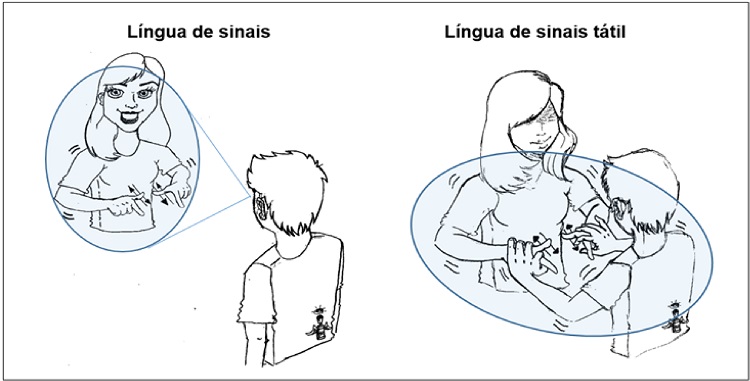 Língua de sinais

Língua de sinais tátil