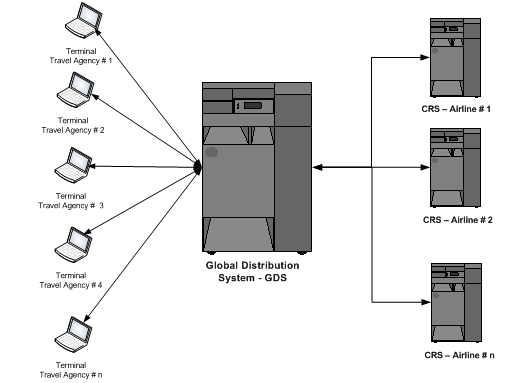 Terminal
Travel Agency # 1

Terminal
Travel Agency # 2

Terminal
Travel Agency # 3

Terminal
Travel Agency # 4

Terminal
Travel Agency # n

Global Distribution
System - GDS

CRS – Airline # 1

CRS – Airline # 2

CRS – Airline # n