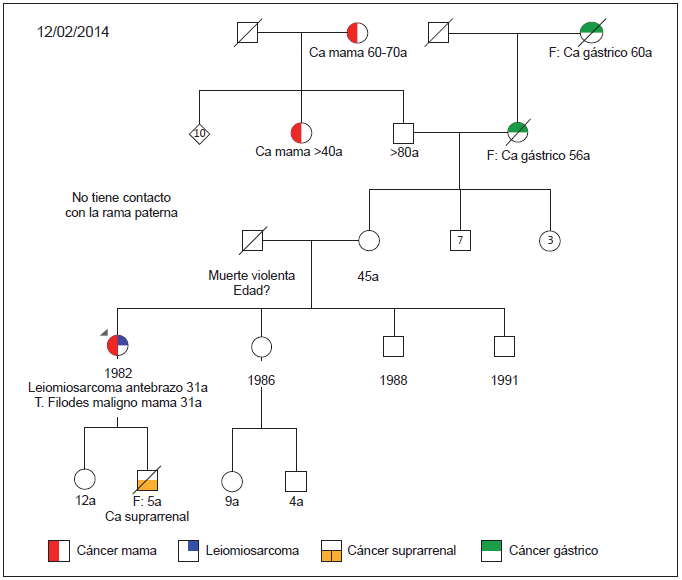 12/02/2014

Ca mama 60-70a

F: Ca gástrico 60a

10

Ca mama >40a

>80a

F: Ca gástrico 56a

No tiene contacto con la rama paterna

7

3

Muerte violenta Edad?

45a

1982
Leiomiosarcoma antebrazo 31a
T. Filodes maligno mama 31a

1986

1988

1991

12a

F: 5a
Ca suprarrenal

9a

4a

Cáncer mama

Leiomiosarcoma

Cáncer suprarrenal

Cáncer gástrico