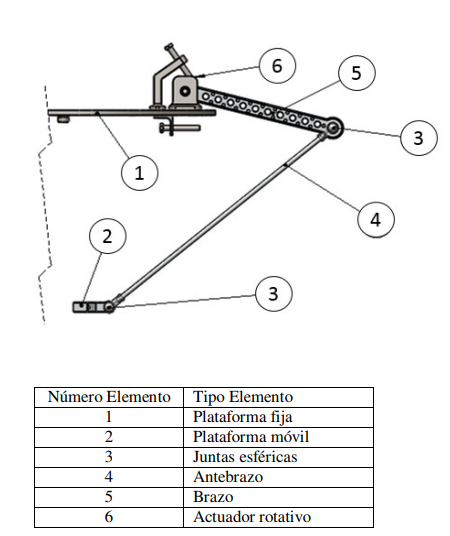 6
5
3
1
4
2
3

| Número Elemento | Tipo Elemento |
|---|---|
| 1 | Plataforma fija |
| 2 | Plataforma móvil |
| 3 | Juntas esféricas |
| 4 | Antebrazo |
| 5 | Brazo |
| 6 | Actuador rotativo |