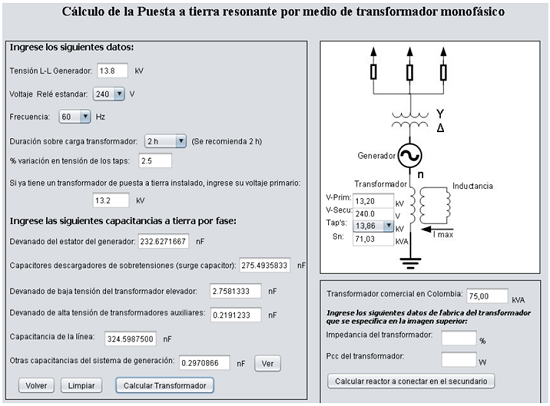 Cálculo de la Puesta a tierra resonante por medio de transformador monofásico

Ingrese los siguientes datos:

Tensión L-L Generador: 13.8 kV

Voltaje Relé estandar: 240 V

Frecuencia: 60 Hz

Duración sobre carga transformador: 2 h (Se recomienda 2 h)

% variación en tensión de los taps: 2.5

Si ya tiene un transformador de puesta a tierra instalado, ingrese su voltaje primario:

13.2 kV

Ingrese las siguientes capacitancias a tierra por fase:

Devanado del estator del generador: 232.6271667 nF

Capacitores descargadores de sobretensiones (surge capacitor): 275.4935833 nF

Devanado de baja tensión del transformador elevador: 2.7581333 nF

Devanado de alta tensión de transformadores auxiliares: 0.2191233 nF

Capacitancia de la línea: 324.5987500 nF

Otras capacitancias del sistema de generación: 0.2970866 nF Ver

Volver Limpiar Calcular Transformador

Y
Δ
Generador
n
Transformador
Inductancia
V-Prim: 13,20 kV
V-Secu: 240.0 V
Tap's: 13,86 kV
Sn: 71,03 kVA
I max

Transformador comercial en Colombia: 75,00 kVA

Ingrese los siguientes datos de fabrica del transformador que se especifica en la imagen superior:

Impedancia del transformador: %

Pcc del transformador: W

Calcular reactor a conectar en el secundario