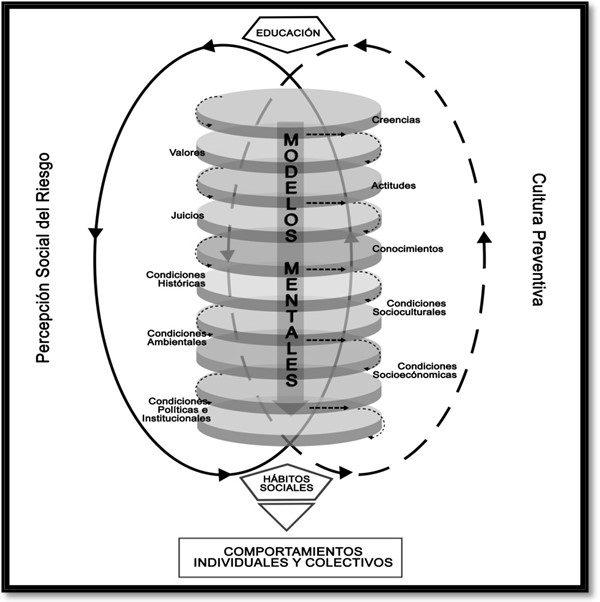 EDUCACIÓN

Percepción Social del Riesgo

Cultura Preventiva

MODELOS MENTALES

Creencias

Valores

Actitudes

Juicios

Conocimientos

Condiciones Históricas

Condiciones Socioculturales

Condiciones Ambientales

Condiciones Socioecónomicas

Condiciones Políticas e Institucionales

HÁBITOS SOCIALES

COMPORTAMIENTOS INDIVIDUALES Y COLECTIVOS