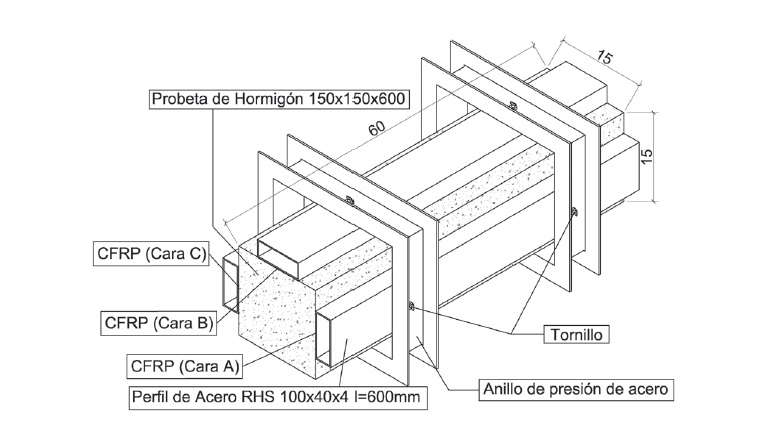 Probeta de Hormigón 150x150x600

60

15

15

CFRP (Cara C)

CFRP (Cara B)

CFRP (Cara A)

Perfil de Acero RHS 100x40x4 l=600mm

Tornillo

Anillo de presión de acero