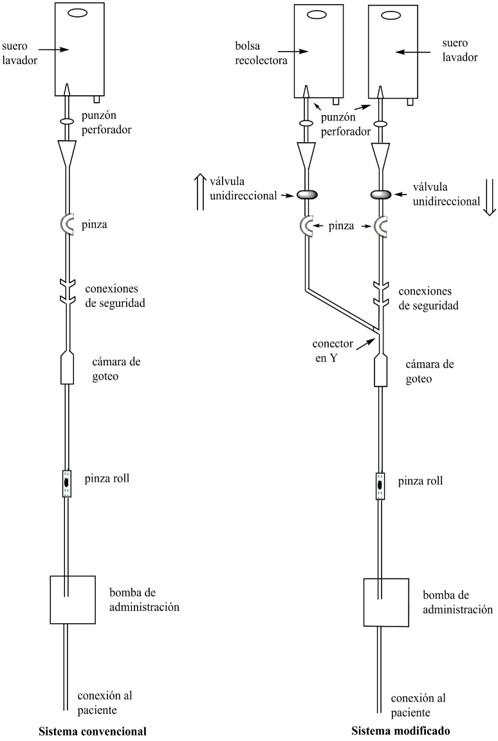 suero lavador

punzón perforador

pinza

conexiones de seguridad

cámara de goteo

pinza roll

bomba de administración

conexión al paciente

Sistema convencional

bolsa recolectora

suero lavador

punzón perforador

válvula unidireccional

válvula unidireccional

pinza

conexiones de seguridad

conector en Y

cámara de goteo

pinza roll

bomba de administración

conexión al paciente

Sistema modificado