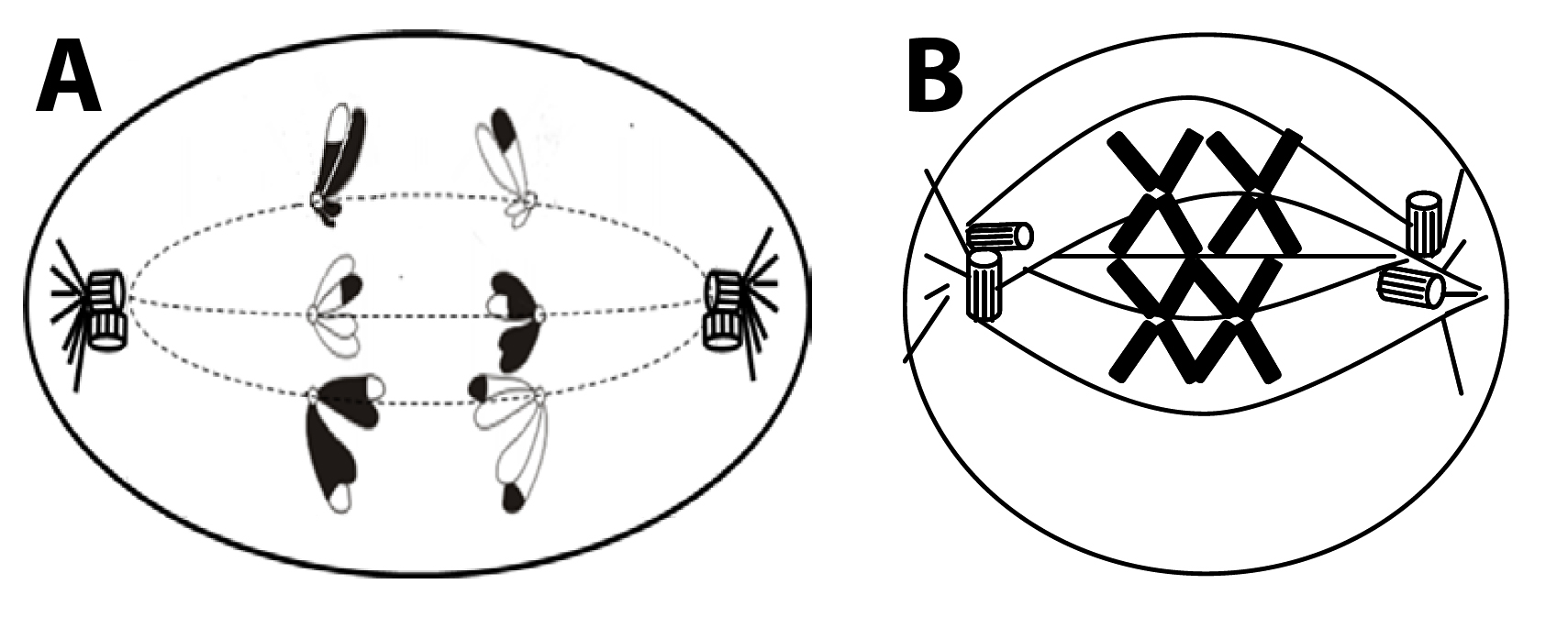 A

B