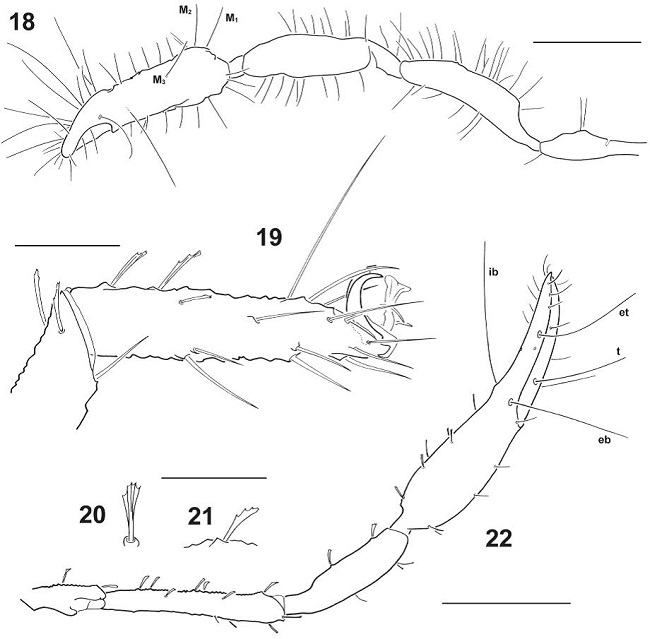 18
$M_2$
$M_1$
$M_3$
19
ib
et
t
eb
20
21
22