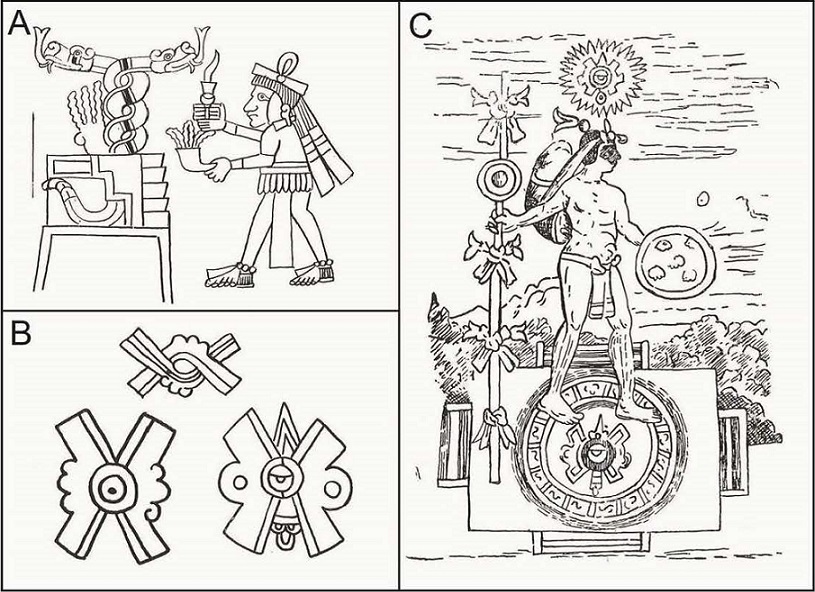 A

B

C