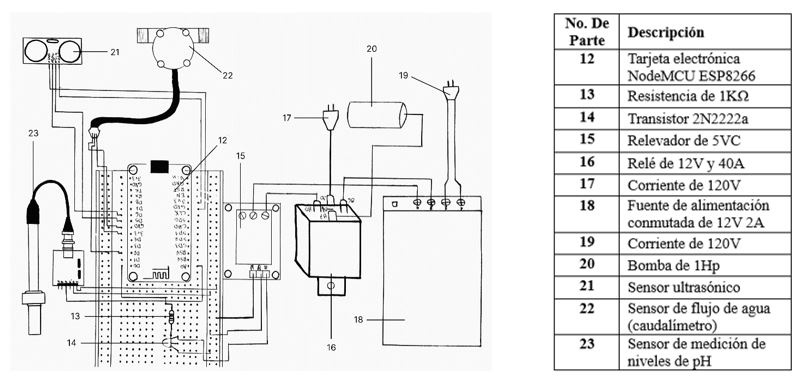 21

22

20

19

17

23

12

15

13

14

16

18

| No. De Parte | Descripción |
|---|---|
| 12 | Tarjeta electrónica NodeMCU ESP8266 |
| 13 | Resistencia de 1KΩ |
| 14 | Transistor 2N2222a |
| 15 | Relevador de 5VC |
| 16 | Relé de 12V y 40A |
| 17 | Corriente de 120V |
| 18 | Fuente de alimentación conmutada de 12V 2A |
| 19 | Corriente de 120V |
| 20 | Bomba de 1Hp |
| 21 | Sensor ultrasónico |
| 22 | Sensor de flujo de agua (caudalímetro) |
| 23 | Sensor de medición de niveles de pH |